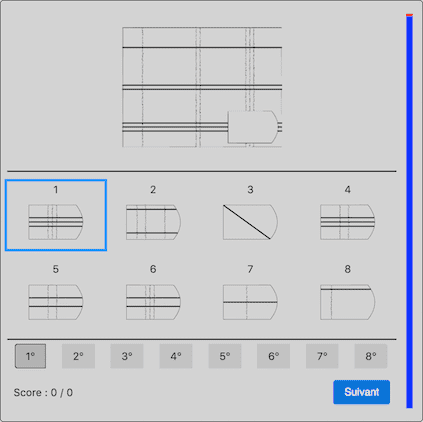 1
2
3
4
5
6
7
8

1°
2°
3°
4°
5°
6°
7°
8°

Score : 0 / 0

Suivant