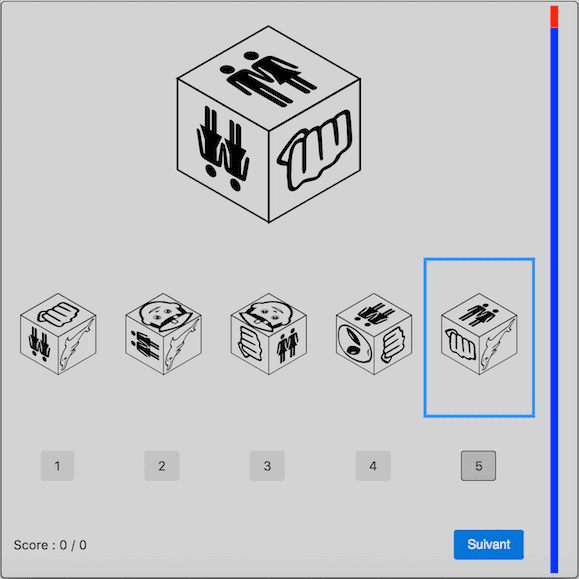 1 2 3 4 5

Score : 0 / 0

Suivant